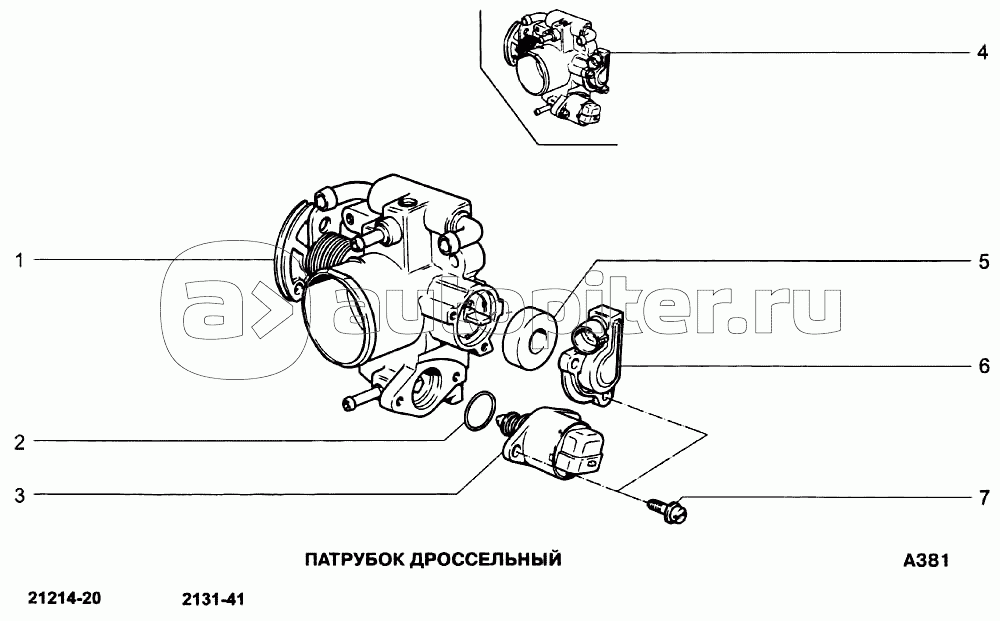 4

1

5

autopiter.ru

6

2

3

7

ПАТРУБОК ДРОССЕЛЬНЫЙ

A381

21214-20

2131-41